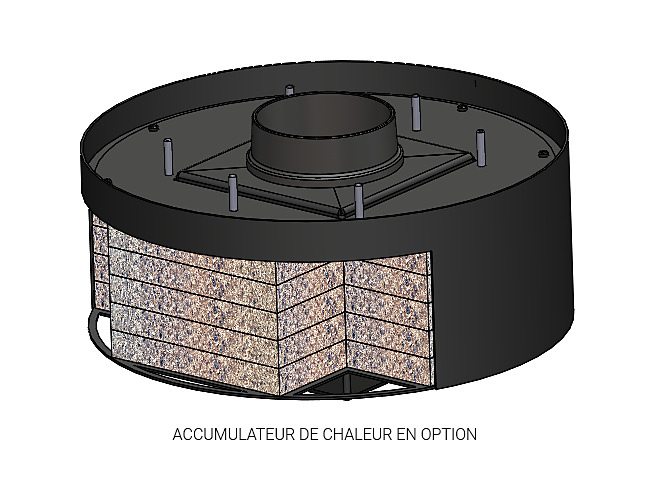 ACCUMULATEUR DE CHALEUR EN OPTION